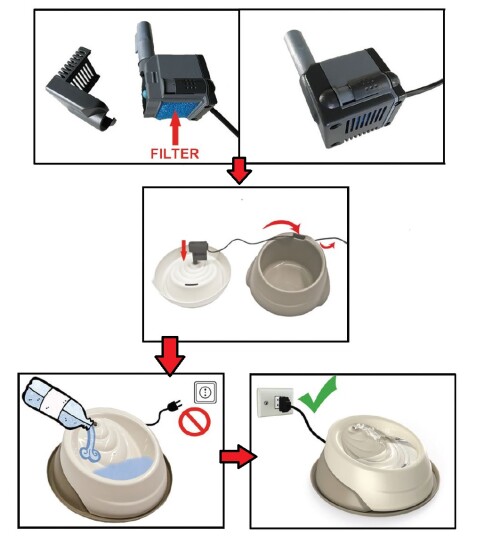 FILTER